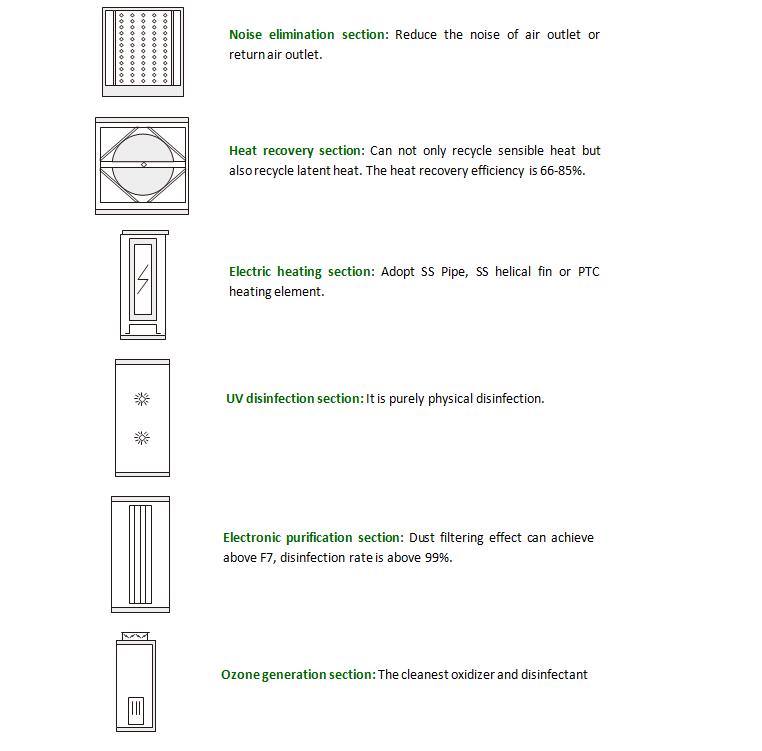 Noise elimination section: Reduce the noise of air outlet or return air outlet.

Heat recovery section: Can not only recycle sensible heat but also recycle latent heat. The heat recovery efficiency is 66-85%.

Electric heating section: Adopt SS Pipe, SS helical fin or PTC heating element.

UV disinfection section: It is purely physical disinfection.

Electronic purification section: Dust filtering effect can achieve above F7, disinfection rate is above 99%.

Ozone generation section: The cleanest oxidizer and disinfectant